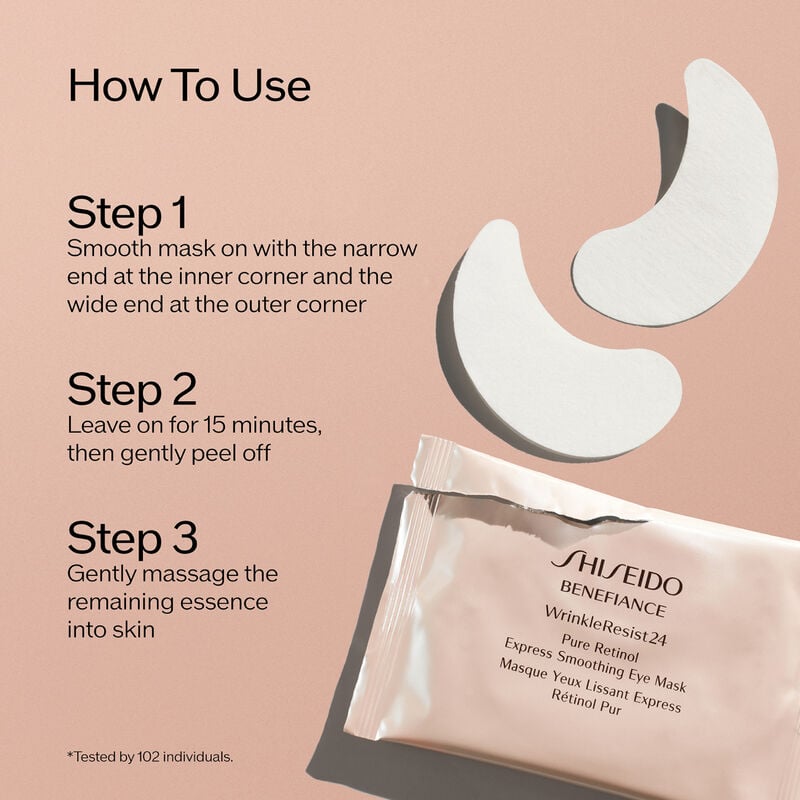 How To Use

Step 1
Smooth mask on with the narrow end at the inner corner and the wide end at the outer corner

Step 2
Leave on for 15 minutes, then gently peel off

Step 3
Gently massage the remaining essence into skin

*Tested by 102 individuals.

SHISEIDO
BENEFIANCE
WrinkleResist24
Pure Retinol
Express Smoothing Eye Mask
Masque Yeux Lissant Express
Rétinol Pur